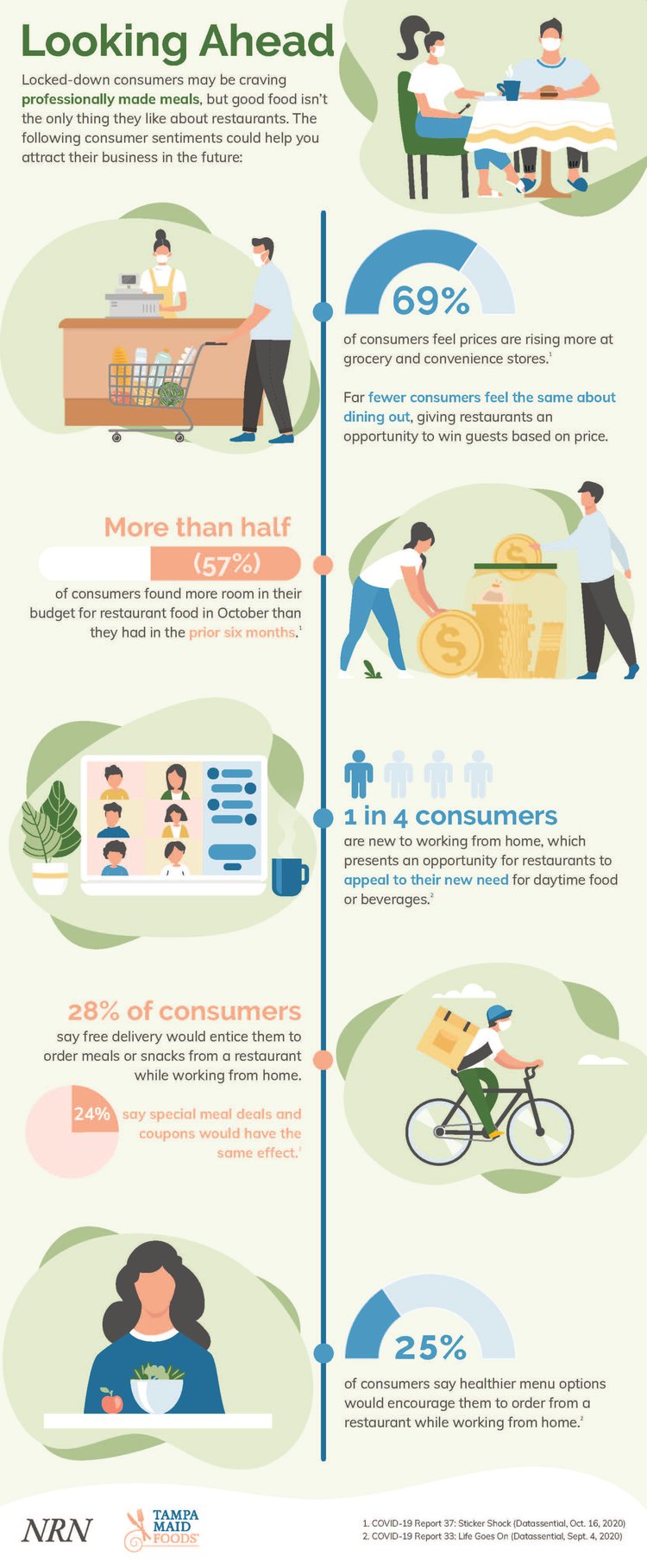 Looking Ahead

Locked-down consumers may be craving professionally made meals, but good food isn't the only thing they like about restaurants. The following consumer sentiments could help you attract their business in the future:

69%

of consumers feel prices are rising more at grocery and convenience stores.$^1$

Far fewer consumers feel the same about dining out, giving restaurants an opportunity to win guests based on price.

More than half

(57%)

of consumers found more room in their budget for restaurant food in October than they had in the prior six months.$^1$

1 in 4 consumers

are new to working from home, which presents an opportunity for restaurants to appeal to their new need for daytime food or beverages.$^2$

28% of consumers

say free delivery would entice them to order meals or snacks from a restaurant while working from home.

24% say special meal deals and coupons would have the same effect.$^2$

25%

of consumers say healthier menu options would encourage them to order from a restaurant while working from home.$^2$

NRN

TAMPA MAID FOODS

1. COVID-19 Report 37: Sticker Shock (Datassential, Oct. 16, 2020)
2. COVID-19 Report 33: Life Goes On (Datassential, Sept. 4, 2020)