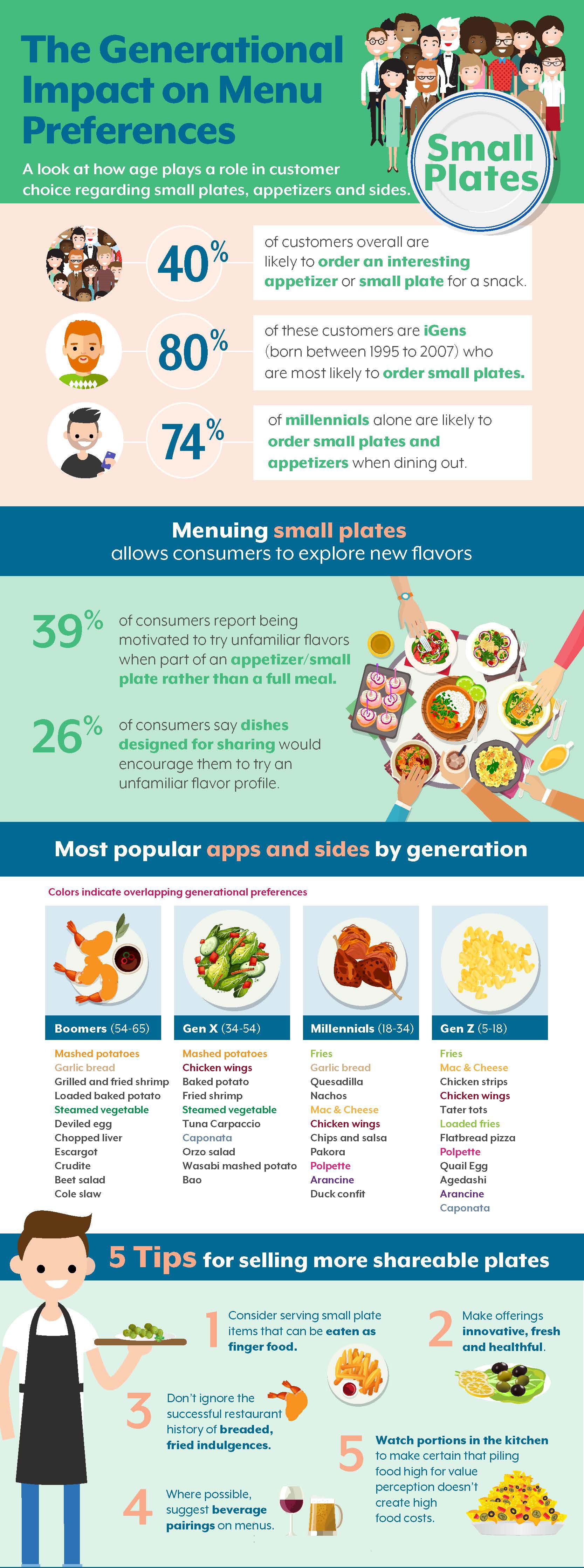 The Generational Impact on Menu Preferences

A look at how age plays a role in customer choice regarding small plates, appetizers and sides.

Small Plates

40% of customers overall are likely to order an interesting appetizer or small plate for a snack.

80% of these customers are iGens (born between 1995 to 2007) who are most likely to order small plates.

74% of millennials alone are likely to order small plates and appetizers when dining out.

Menuing small plates allows consumers to explore new flavors

39% of consumers report being motivated to try unfamiliar flavors when part of an appetizer/small plate rather than a full meal.

26% of consumers say dishes designed for sharing would encourage them to try an unfamiliar flavor profile.

Most popular apps and sides by generation

Colors indicate overlapping generational preferences

Boomers (54-65)
Mashed potatoes
Garlic bread
Grilled and fried shrimp
Loaded baked potato
Steamed vegetable
Deviled egg
Chopped liver
Escargot
Crudite
Beet salad
Cole slaw

Gen X (34-54)
Mashed potatoes
Chicken wings
Baked potato
Fried shrimp
Steamed vegetable
Tuna Carpaccio
Caponata
Orzo salad
Wasabi mashed potato
Bao

Millennials (18-34)
Fries
Garlic bread
Quesadilla
Nachos
Mac & Cheese
Chicken wings
Chips and salsa
Pakora
Polpette
Arancine
Duck confit

Gen Z (5-18)
Fries
Mac & Cheese
Chicken strips
Chicken wings
Tater tots
Loaded fries
Flatbread pizza
Polpette
Quail Egg
Agedashi
Arancine
Caponata

5 Tips for selling more shareable plates

1 Consider serving small plate items that can be eaten as finger food.

2 Make offerings innovative, fresh and healthful.

3 Don't ignore the successful restaurant history of breaded, fried indulgences.

4 Where possible, suggest beverage pairings on menus.

5 Watch portions in the kitchen to make certain that piling food high for value perception doesn't create high food costs.